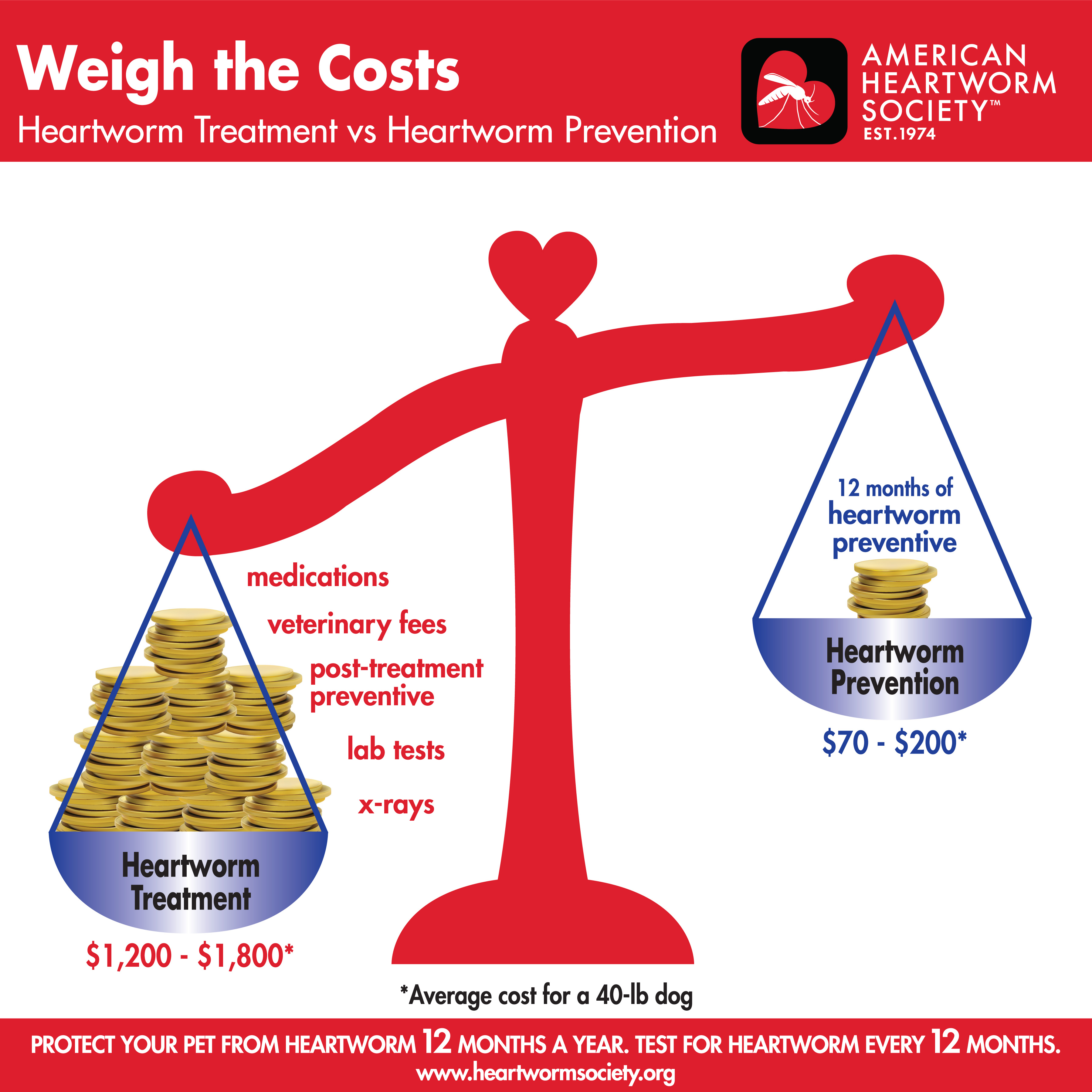 Weigh the Costs
Heartworm Treatment vs Heartworm Prevention

AMERICAN HEARTWORM SOCIETY™
EST. 1974

medications

veterinary fees

post-treatment preventive

lab tests

x-rays

Heartworm Treatment

$1,200 - $1,800*

12 months of heartworm preventive

Heartworm Prevention

$70 - $200*

*Average cost for a 40-lb dog

PROTECT YOUR PET FROM HEARTWORM 12 MONTHS A YEAR. TEST FOR HEARTWORM EVERY 12 MONTHS.
www.heartwormsociety.org